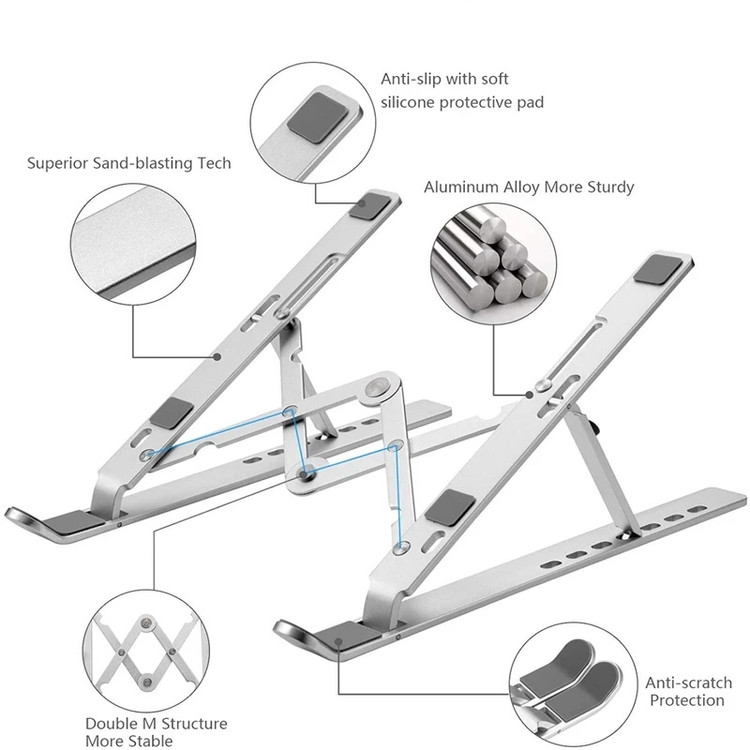 Anti-slip with soft silicone protective pad

Superior Sand-blasting Tech

Aluminum Alloy More Sturdy

Double M Structure More Stable

Anti-scratch Protection